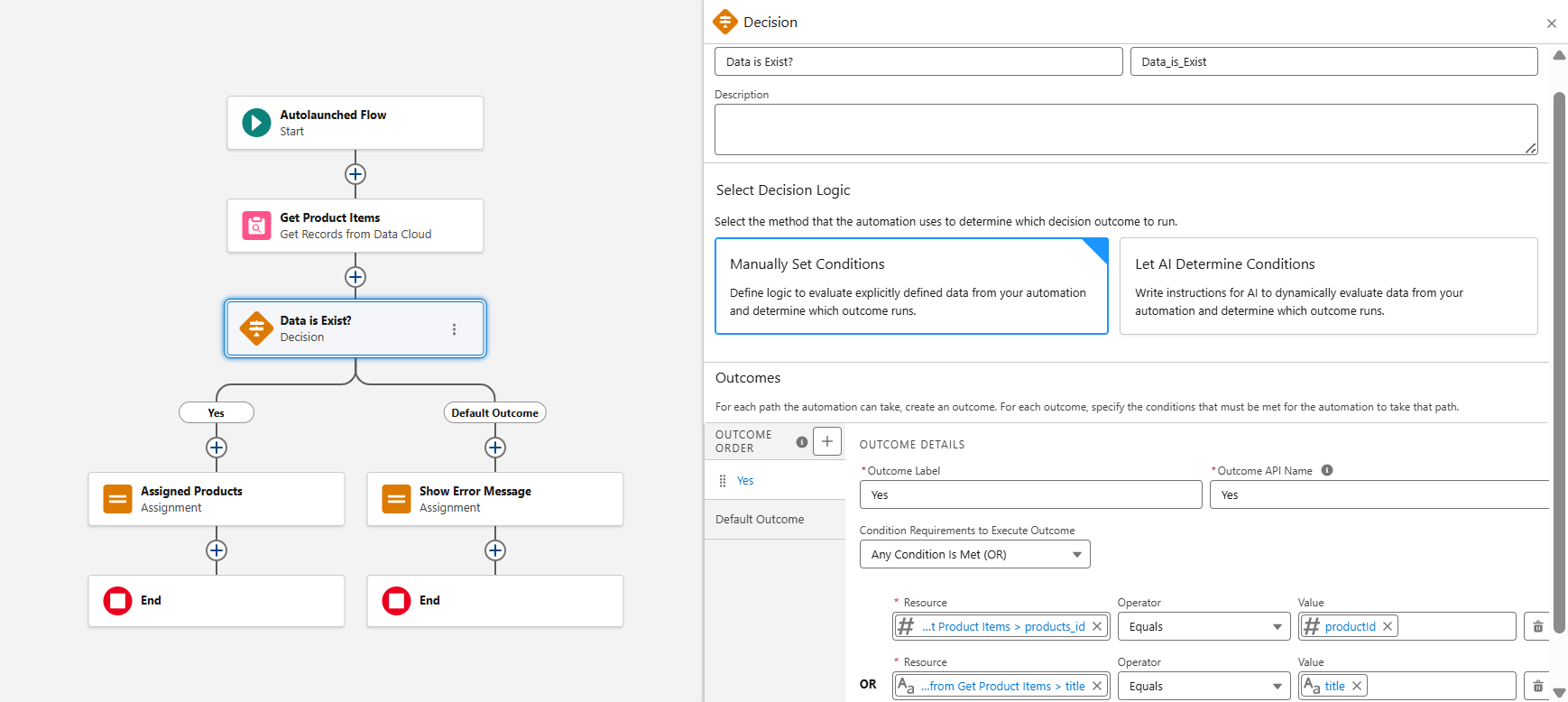 Autolaunched Flow
Start

Get Product Items
Get Records from Data Cloud

Data is Exist?
Decision

Yes

Default Outcome

Assigned Products
Assignment

Show Error Message
Assignment

End

End

Decision

Data is Exist?

Data_is_Exist

Description

Select Decision Logic

Select the method that the automation uses to determine which decision outcome to run.

Manually Set Conditions

Define logic to evaluate explicitly defined data from your automation and determine which outcome runs.

Let AI Determine Conditions

Write instructions for AI to dynamically evaluate data from your automation and determine which outcome runs.

Outcomes

For each path the automation can take, create an outcome. For each outcome, specify the conditions that must be met for the automation to take that path.

OUTCOME ORDER

Yes

Default Outcome

OUTCOME DETAILS

*Outcome Label

Yes

*Outcome API Name

Yes

Condition Requirements to Execute Outcome

Any Condition Is Met (OR)

* Resource

...t Product Items > products_id

Operator

Equals

Value

productId

OR

* Resource

...from Get Product Items > title

Operator

Equals

Value

title